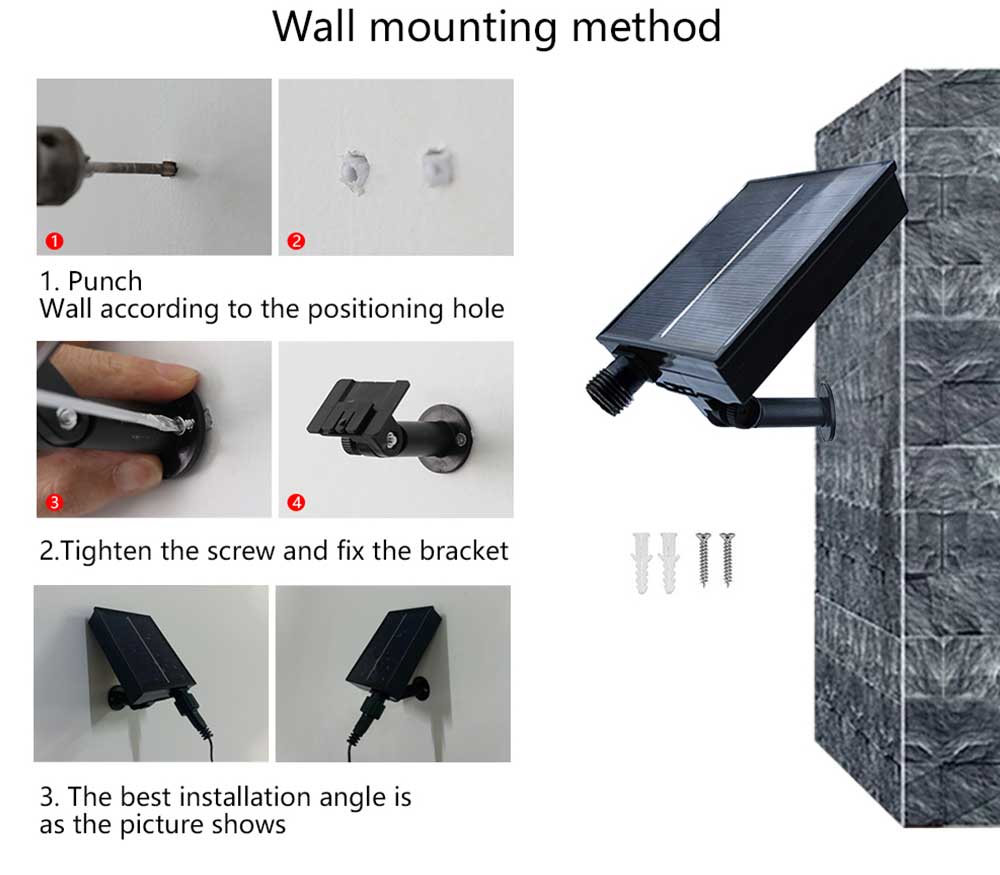 Wall mounting method

1

2

1. Punch
Wall according to the positioning hole

3

4

2.Tighten the screw and fix the bracket

3. The best installation angle is as the picture shows