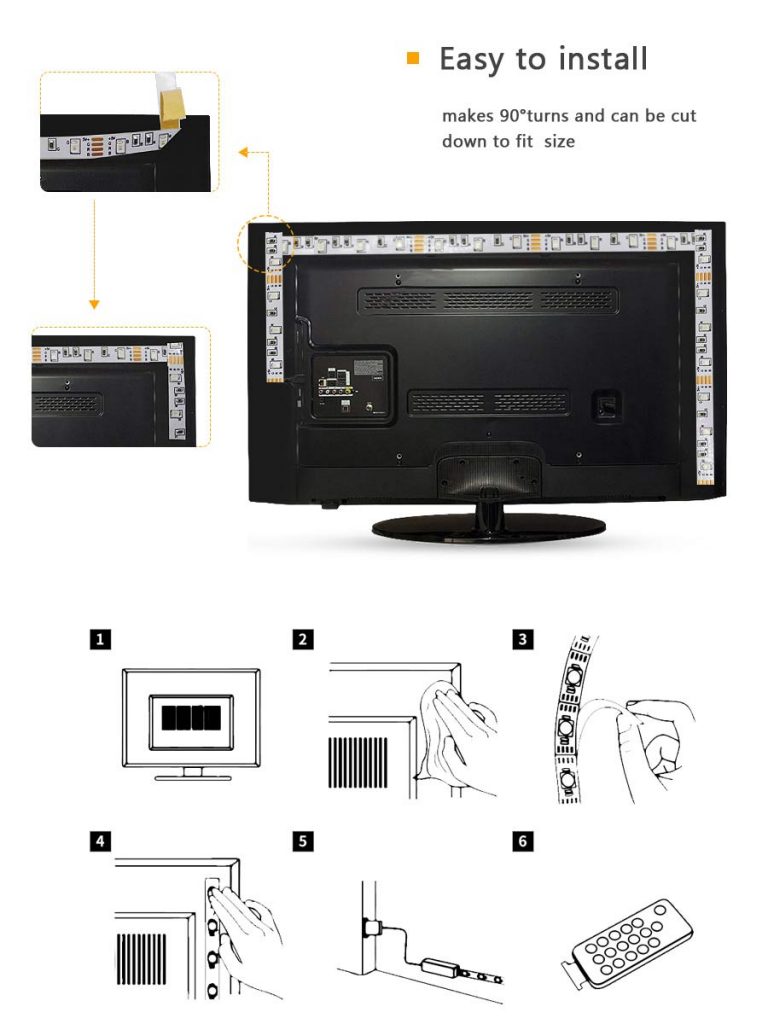 Easy to install

makes 90°turns and can be cut down to fit size

1

2

3

4

5

6